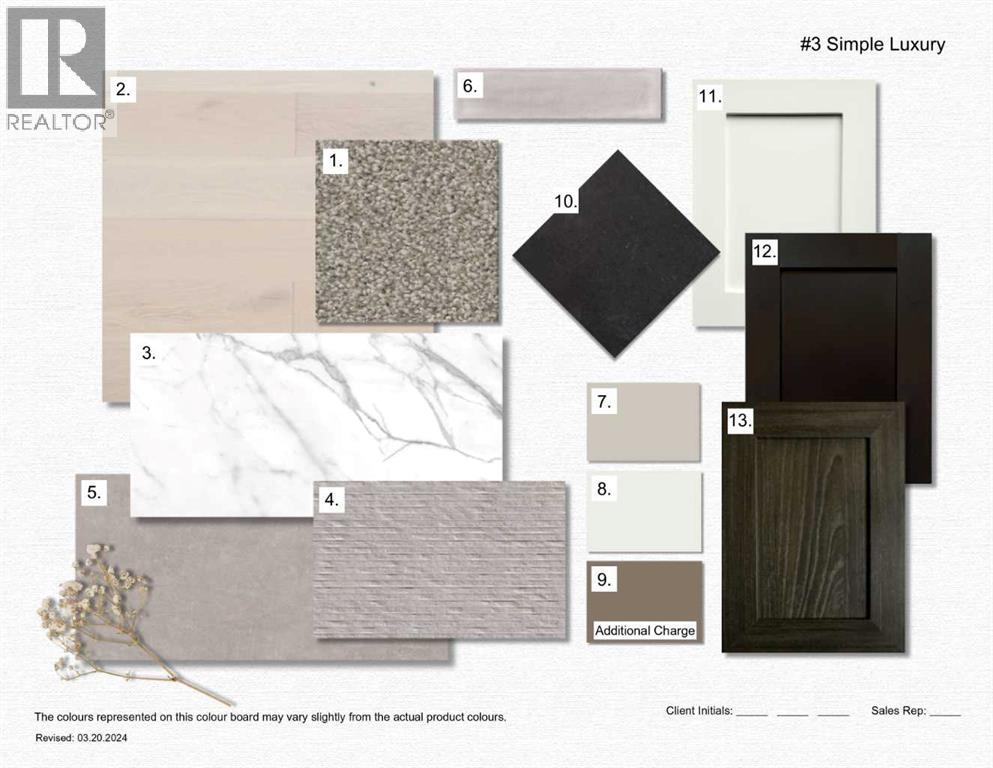 REALTOR®

#3 Simple Luxury

2.

6.

11.

1.

10.

12.

3.

7.

13.

5.

4.

8.

9.

Additional Charge

The colours represented on this colour board may vary slightly from the actual product colours.

Revised: 03.20.2024

Client Initials: _____ _____ _____

Sales Rep: _____